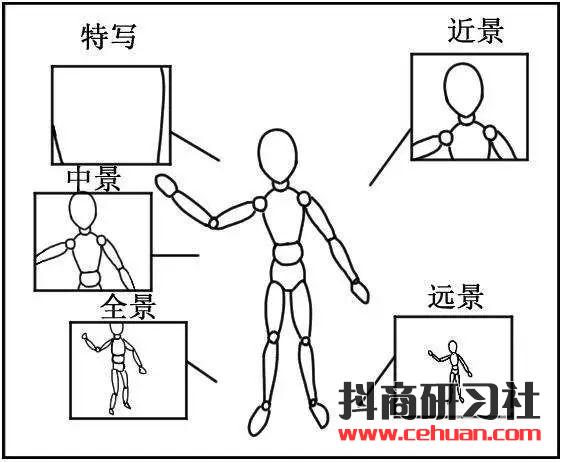 特写

近景

中景

全景

远景

抖商研习社
www.cehuan.com