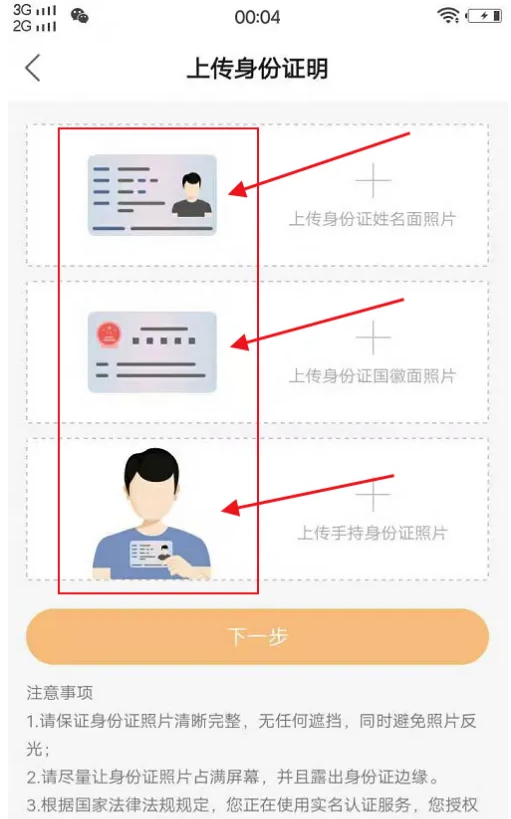 3G
2G
00:04

上传身份证明

上传身份证姓名面照片

上传身份证国徽面照片

上传手持身份证照片

下一步

注意事项
1.请保证身份证照片清晰完整，无任何遮挡，同时避免照片反光；
2.请尽量让身份证照片占满屏幕，并且露出身份证边缘。
3.根据国家法律法规规定，您正在使用实名认证服务，您授权